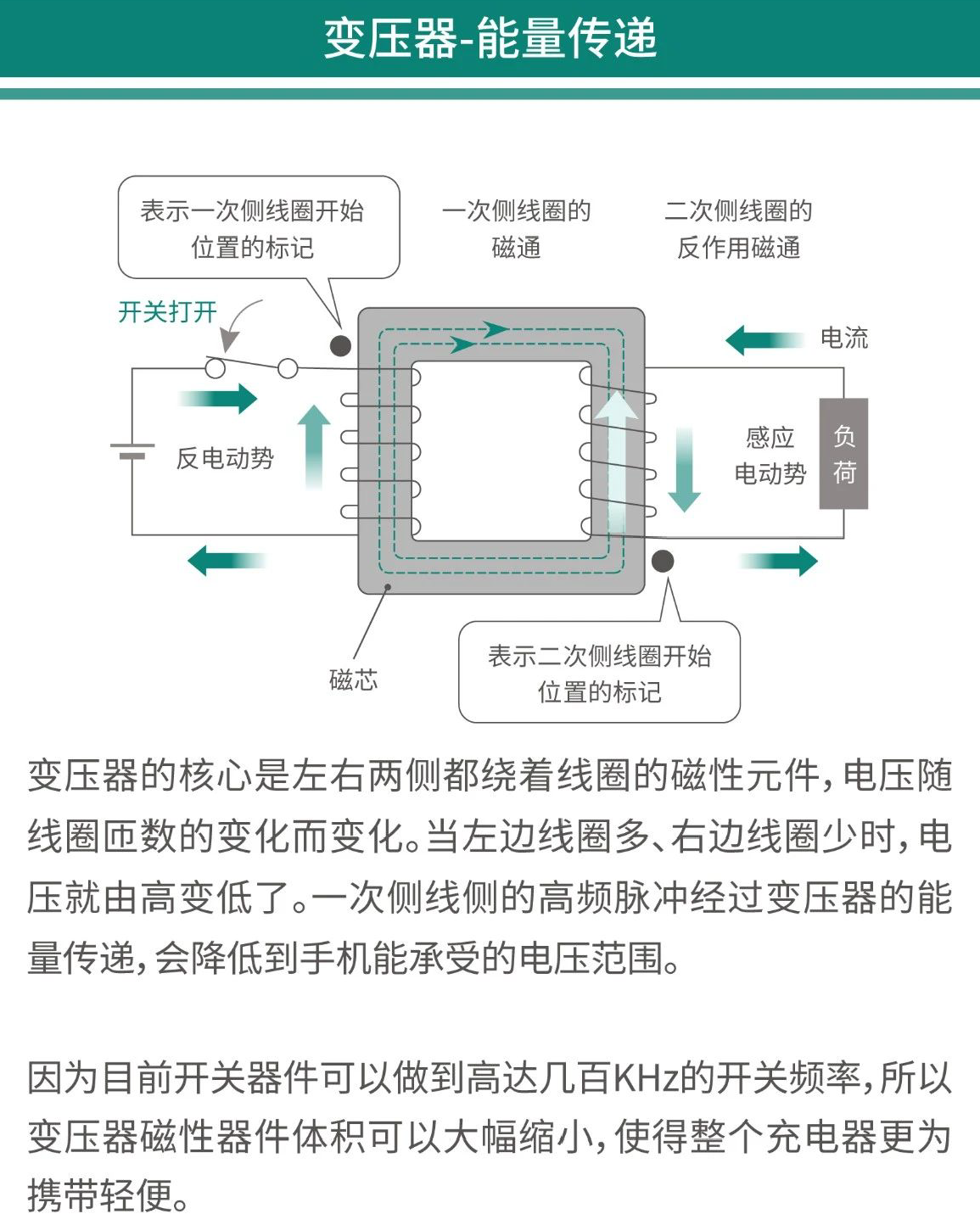 变压器-能量传递

表示一次侧线圈开始位置的标记

一次侧线圈的磁通

二次侧线圈的反作用磁通

开关打开

电流

反电动势

感应电动势

负荷

磁芯

表示二次侧线圈开始位置的标记

变压器的核心是左右两侧都绕着线圈的磁性元件，电压随线圈匝数的变化而变化。当左边线圈多、右边线圈少时，电压就由高变低了。一次侧线侧的高频脉冲经过变压器的能量传递，会降低到手机能承受的电压范围。

因为目前开关器件可以做到高达几百KHz的开关频率，所以变压器磁性器件体积可以大幅缩小，使得整个充电器更为携带轻便。