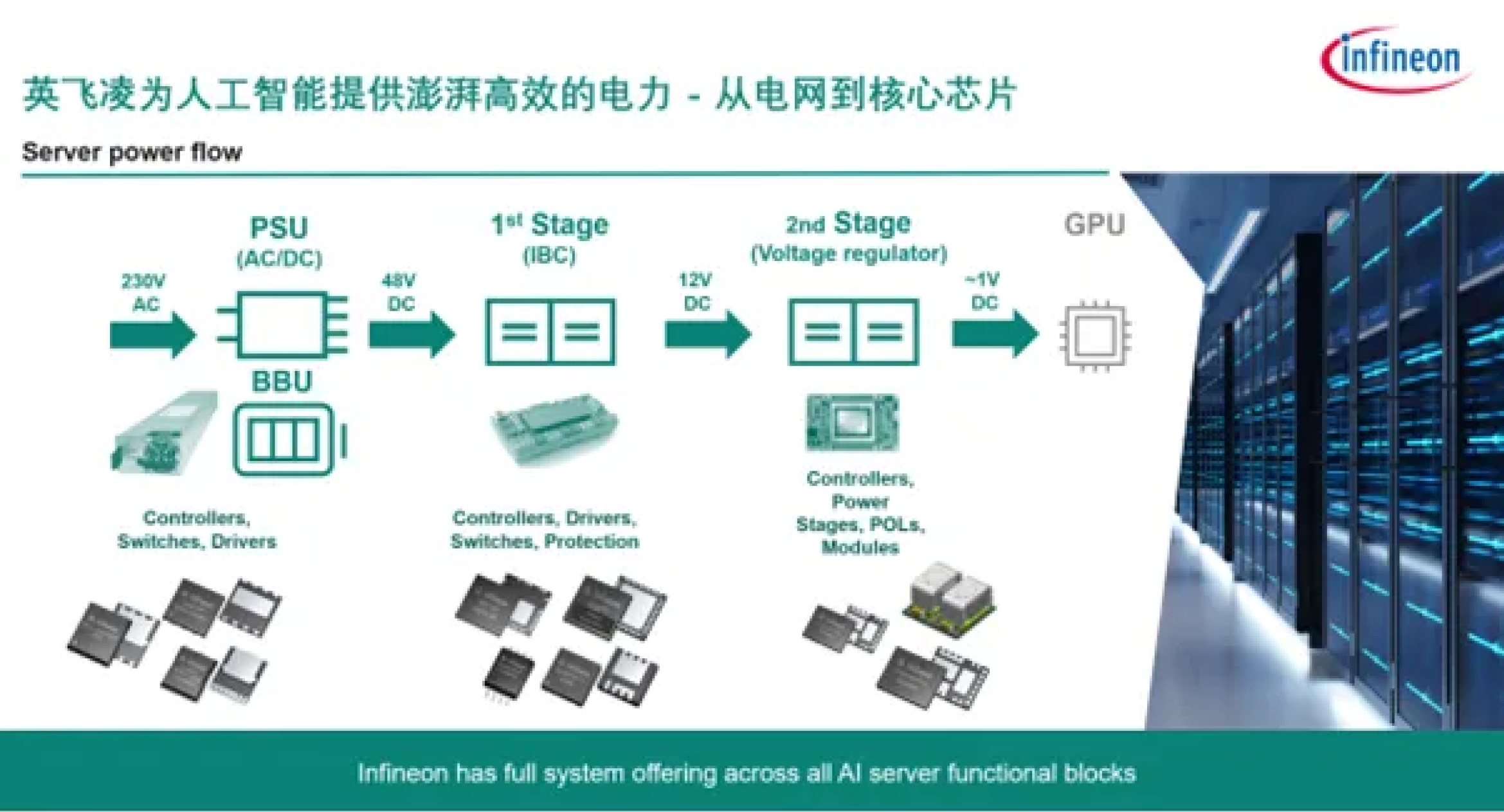 infineon

英飞凌为人工智能提供澎湃高效的电力 - 从电网到核心芯片

Server power flow

230V AC

PSU (AC/DC)

BBU

48V DC

1st Stage (IBC)

12V DC

2nd Stage (Voltage regulator)

~1V DC

GPU

Controllers, Switches, Drivers

Controllers, Drivers, Switches, Protection

Controllers, Power Stages, POLs, Modules

Infineon has full system offering across all AI server functional blocks